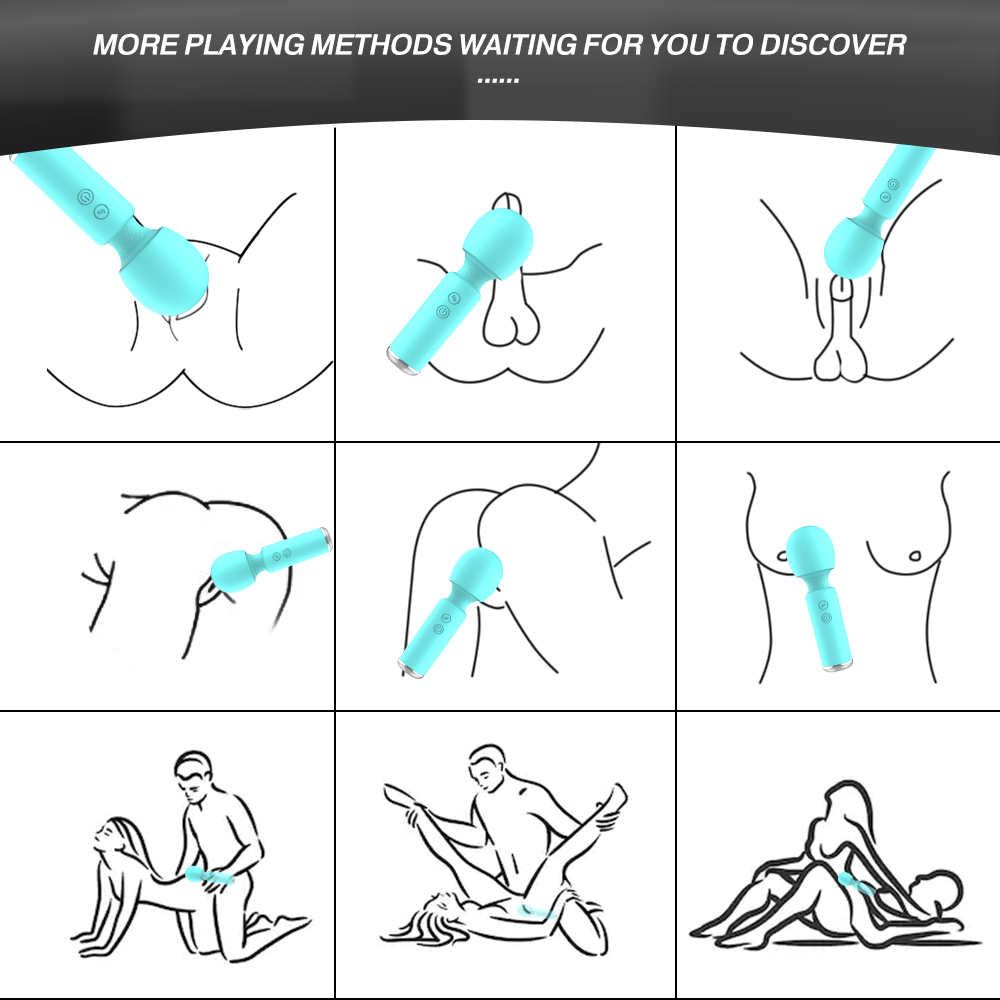 MORE PLAYING METHODS WAITING FOR YOU TO DISCOVER
......