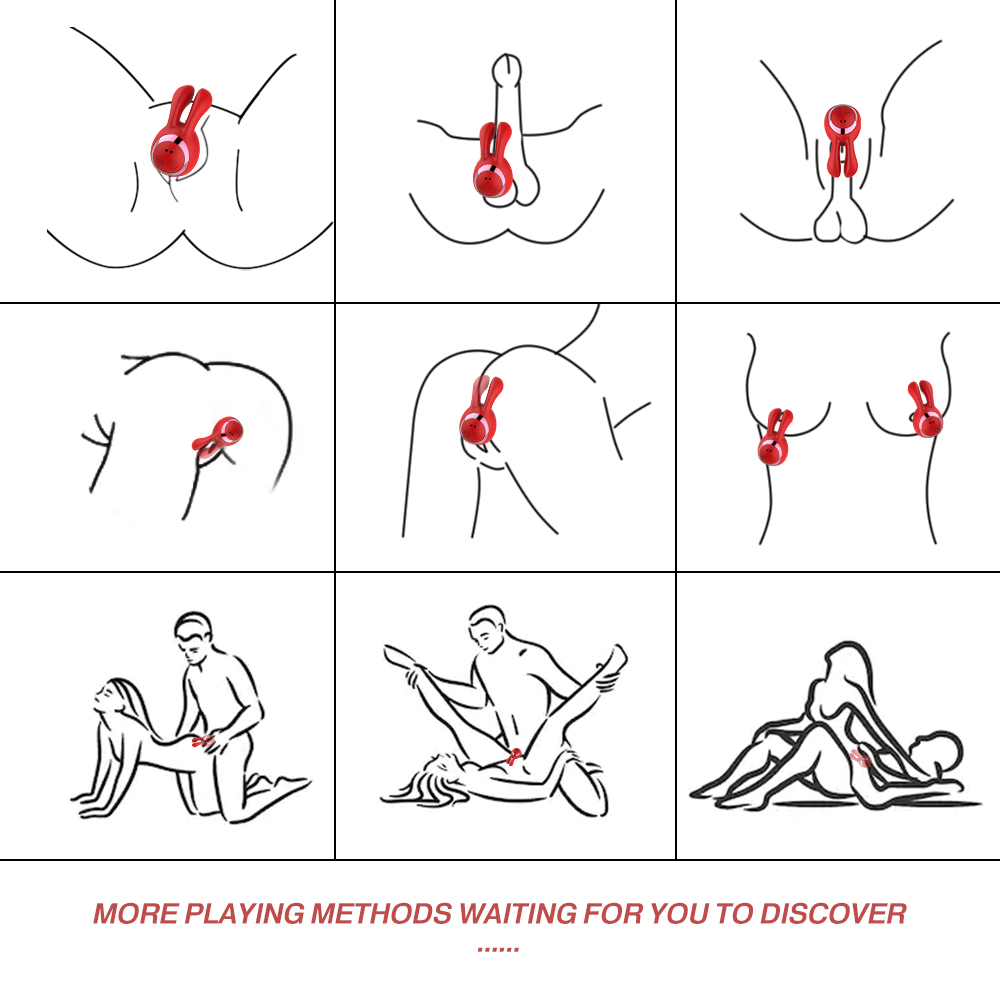 MORE PLAYING METHODS WAITING FOR YOU TO DISCOVER ......