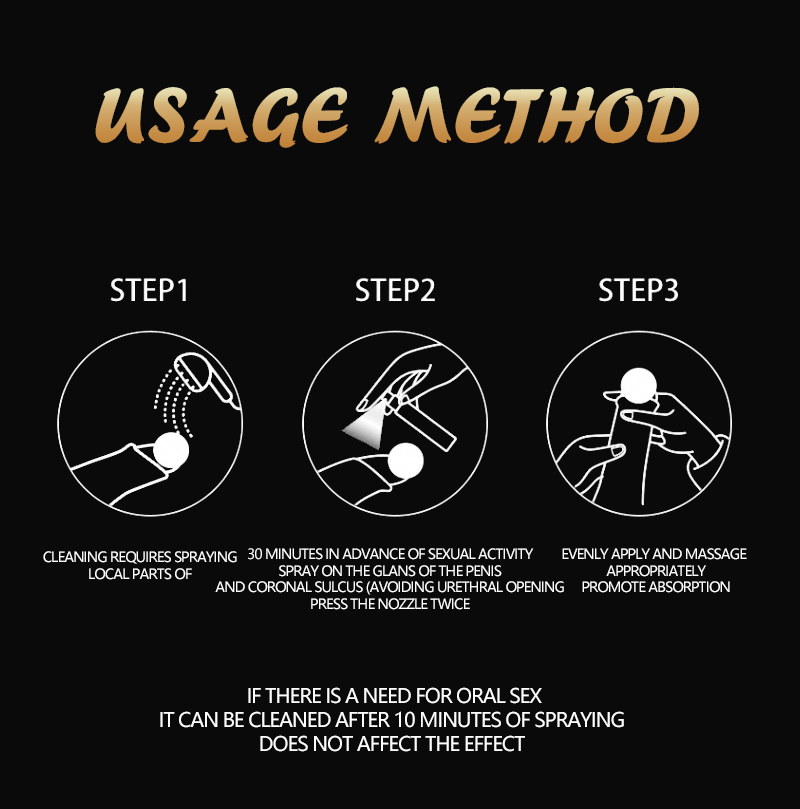 USAGE METHOD

STEP1

CLEANING REQUIRES SPRAYING LOCAL PARTS OF

STEP2

30 MINUTES IN ADVANCE OF SEXUAL ACTIVITY SPRAY ON THE GLANS OF THE PENIS AND CORONAL SULCUS (AVOIDING URETHRAL OPENING PRESS THE NOZZLE TWICE

STEP3

EVENLY APPLY AND MASSAGE APPROPRIATELY PROMOTE ABSORPTION

IF THERE IS A NEED FOR ORAL SEX
IT CAN BE CLEANED AFTER 10 MINUTES OF SPRAYING
DOES NOT AFFECT THE EFFECT