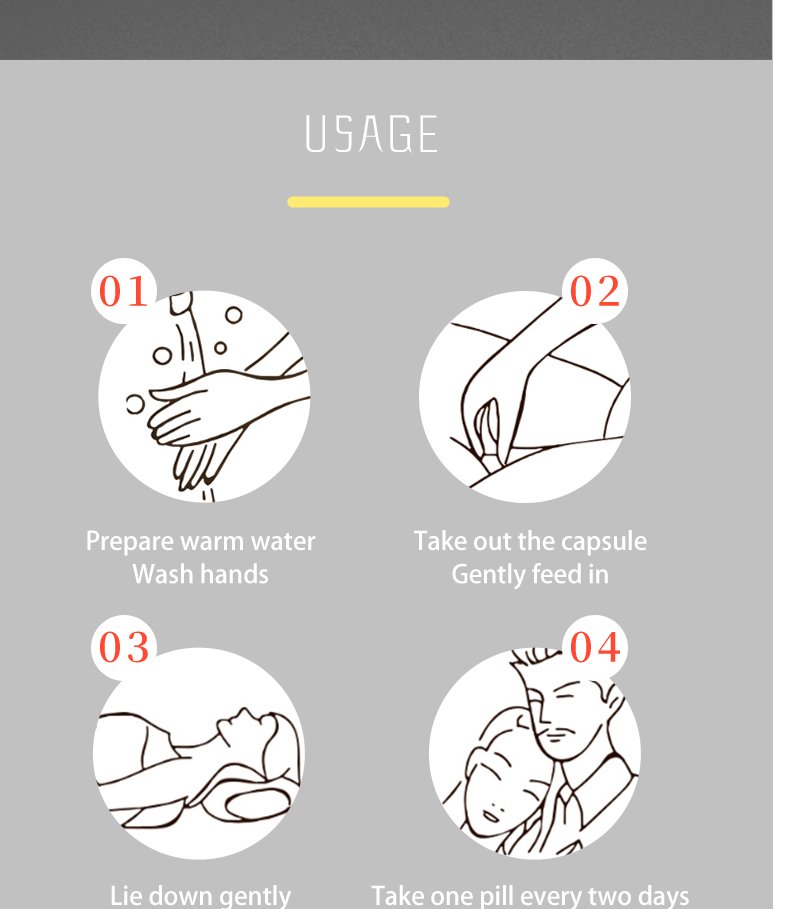 USAGE

01

Prepare warm water
Wash hands

02

Take out the capsule
Gently feed in

03

Lie down gently

04

Take one pill every two days