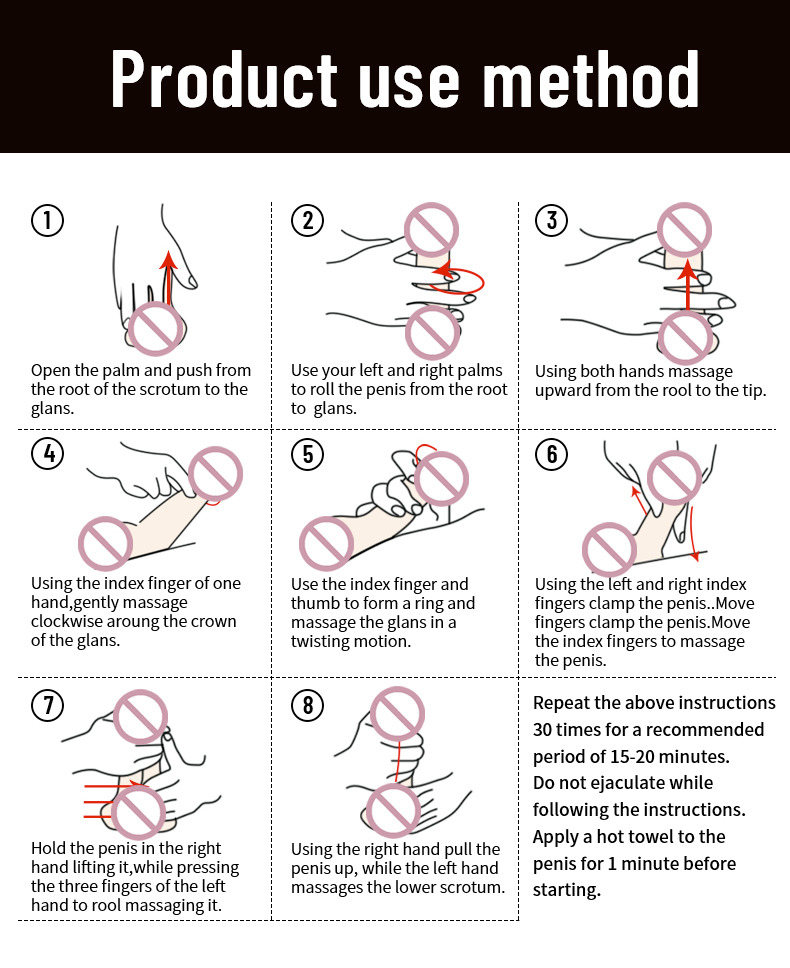 Product use method

1

Open the palm and push from the root of the scrotum to the glans.

2

Use your left and right palms to roll the penis from the root to glans.

3

Using both hands massage upward from the rool to the tip.

4

Using the index finger of one hand,gently massage clockwise aroung the crown of the glans.

5

Use the index finger and thumb to form a ring and massage the glans in a twisting motion.

6

Using the left and right index fingers clamp the penis..Move fingers clamp the penis.Move the index fingers to massage the penis.

7

Hold the penis in the right hand lifting it,while pressing the three fingers of the left hand to rool massaging it.

8

Using the right hand pull the penis up, while the left hand massages the lower scrotum.

Repeat the above instructions 30 times for a recommended period of 15-20 minutes. Do not ejaculate while following the instructions. Apply a hot towel to the penis for 1 minute before starting.